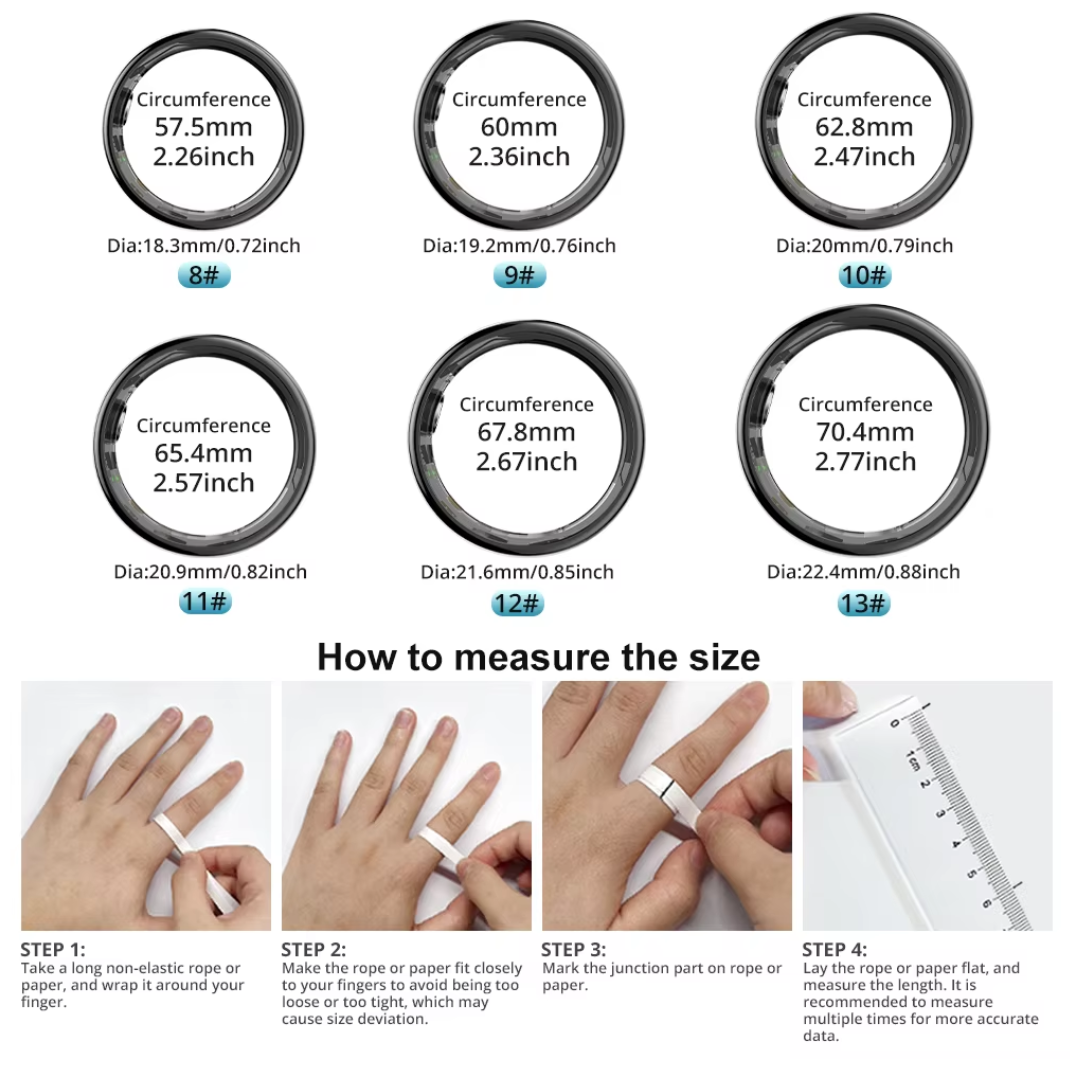 Circumference
57.5mm
2.26inch
Dia:18.3mm/0.72inch
8#

Circumference
60mm
2.36inch
Dia:19.2mm/0.76inch
9#

Circumference
62.8mm
2.47inch
Dia:20mm/0.79inch
10#

Circumference
65.4mm
2.57inch
Dia:20.9mm/0.82inch
11#

Circumference
67.8mm
2.67inch
Dia:21.6mm/0.85inch
12#

Circumference
70.4mm
2.77inch
Dia:22.4mm/0.88inch
13#

How to measure the size

0 1cm 2 3 4 5 6

STEP 1:
Take a long non-elastic rope or paper, and wrap it around your finger.

STEP 2:
Make the rope or paper fit closely to your fingers to avoid being too loose or too tight, which may cause size deviation.

STEP 3:
Mark the junction part on rope or paper.

STEP 4:
Lay the rope or paper flat, and measure the length. It is recommended to measure multiple times for more accurate data.